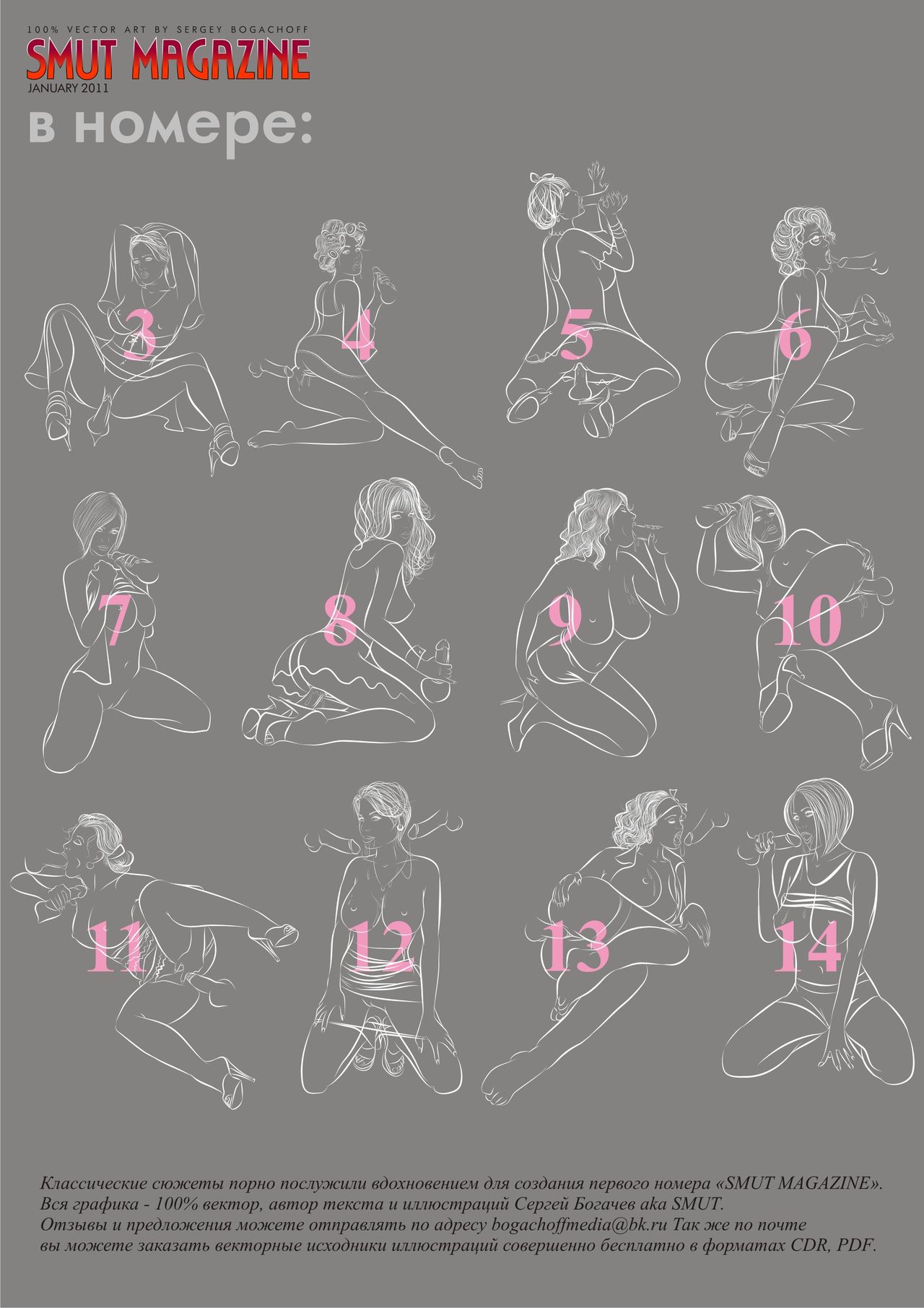 100% VECTOR ART BY SERGEY BOGACHOFF
SMUT MAGAZINE
JANUARY 2011

в номере:

3
4
5
6
7
8
9
10
11
12
13
14

Классические сюжеты порно послужили вдохновением для создания первого номера «SMUT MAGAZINE». Вся графика - 100% вектор, автор текста и иллюстраций Сергей Богачев aka SMUT. Отзывы и предложения можете отправлять по адресу bogachoffmedia@bk.ru Так же по почте вы можете заказать векторные исходники иллюстраций совершенно бесплатно в форматах CDR, PDF.