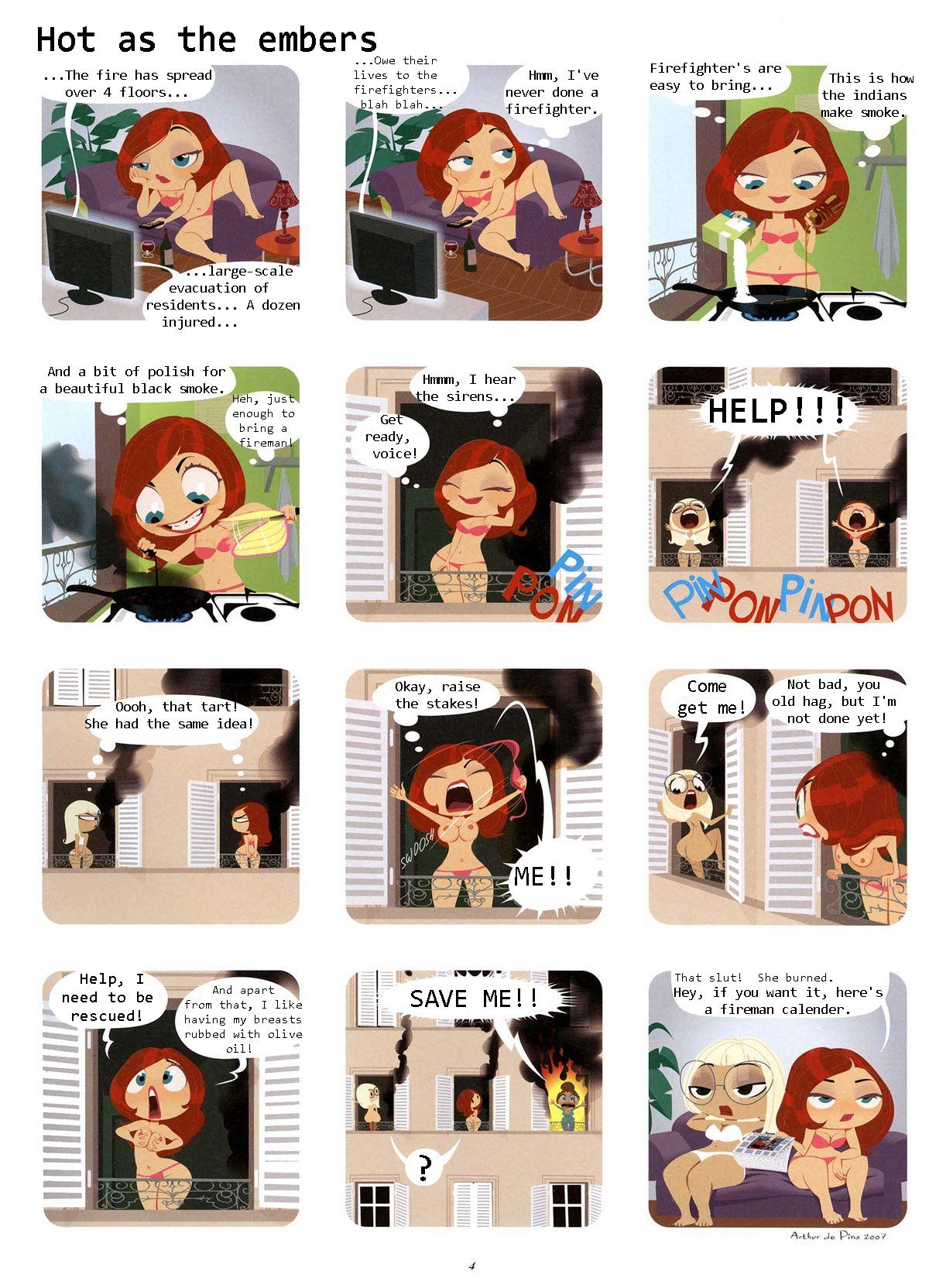 Hot as the embers

...The fire has spread over 4 floors...

...large-scale evacuation of residents... A dozen injured...

...Owe their lives to the firefighters... blah blah...

Hmm, I've never done a firefighter.

Firefighter's are easy to bring...

This is how the indians make smoke.

And a bit of polish for a beautiful black smoke.

Heh, just enough to bring a fireman!

Hmmm, I hear the sirens...

Get ready, voice!

PIN PON

HELP!!!

PIN PON PIN PON

Oooh, that tart! She had the same idea!

Okay, raise the stakes!

SWOOSH

ME!!

Come get me!

Not bad, you old hag, but I'm not done yet!

Help, I need to be rescued!

And apart from that, I like having my breasts rubbed with olive oil!

SAVE ME!!

?

That slut! She burned.
Hey, if you want it, here's a fireman calender.

Arthur de Pins 2007

4